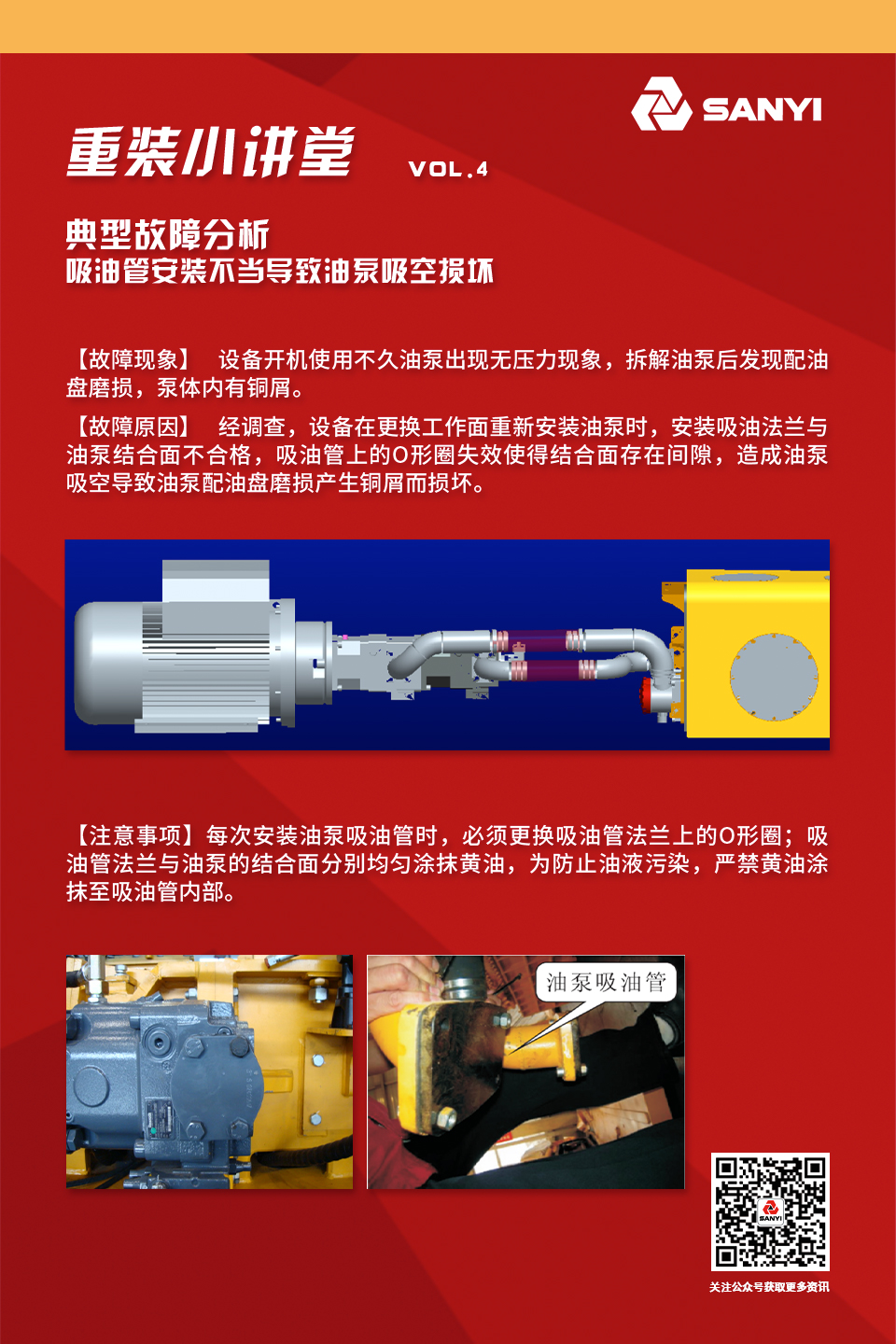 SANYI

重装小讲堂 VOL.4

典型故障分析
吸油管安装不当导致油泵吸空损坏

【故障现象】 设备开机使用不久油泵出现无压力现象，拆解油泵后发现配油盘磨损，泵体内有铜屑。

【故障原因】 经调查，设备在更换工作面重新安装油泵时，安装吸油法兰与油泵结合面不合格，吸油管上的O形圈失效使得结合面存在间隙，造成油泵吸空导致油泵配油盘磨损产生铜屑而损坏。

【注意事项】每次安装油泵吸油管时，必须更换吸油管法兰上的O形圈；吸油管法兰与油泵的结合面分别均匀涂抹黄油，为防止油液污染，严禁黄油涂抹至吸油管内部。

油泵吸油管

SANYI

关注公众号获取更多资讯